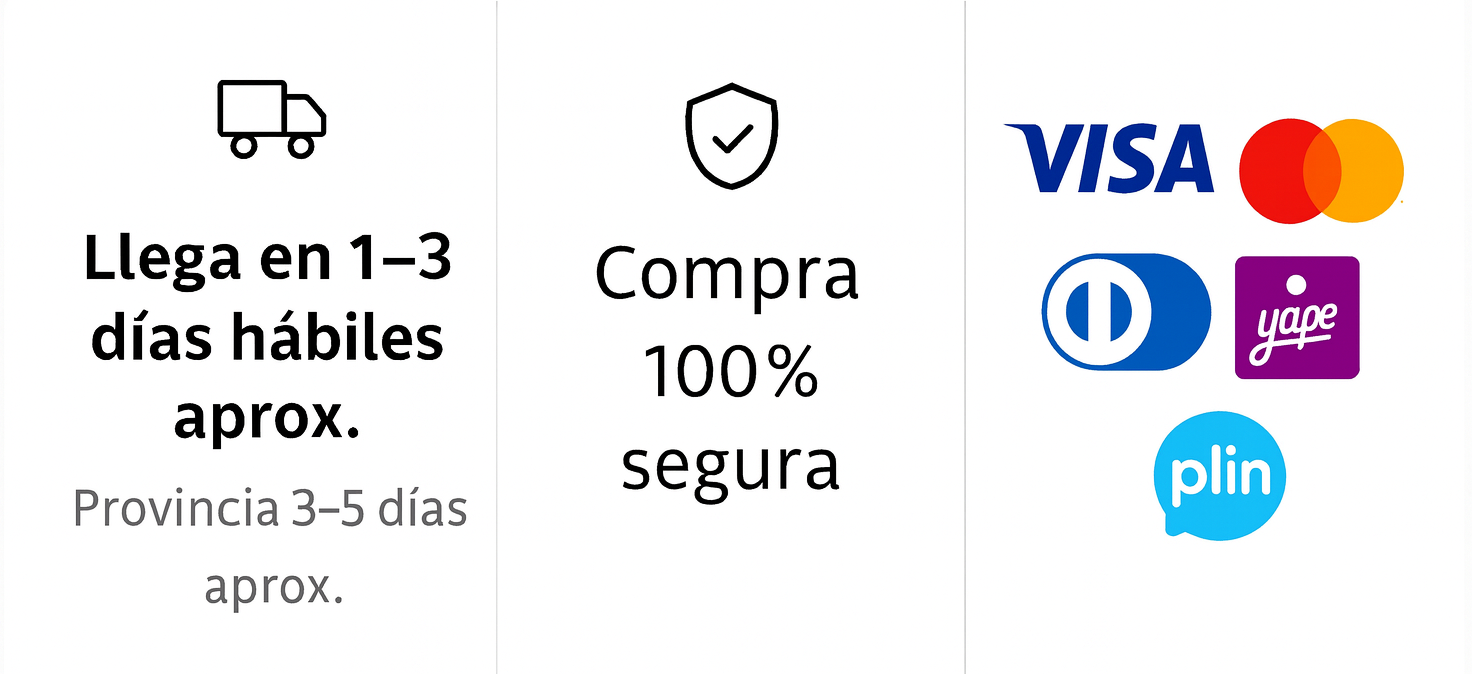 Llega en 1–3 días hábiles aprox.

Provincia 3–5 días aprox.

Compra 100% segura

VISA

yape

plin